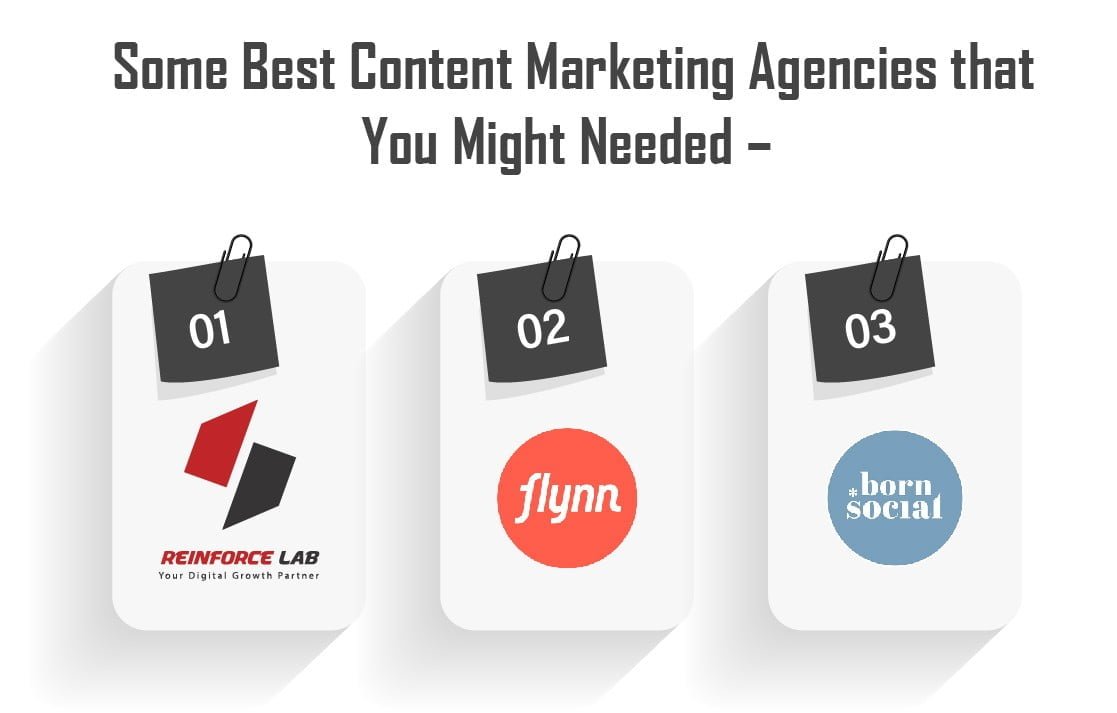 Some Best Content Marketing Agencies that You Might Needed –

01

REINFORCE LAB
Your Digital Growth Partner

02

flynn

03

*born social