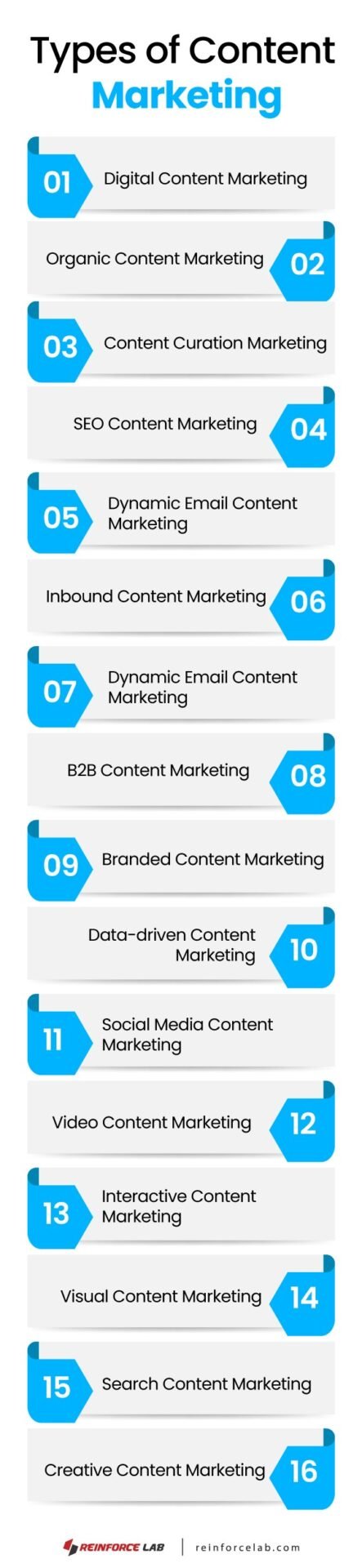 Types of Content Marketing

01 Digital Content Marketing

Organic Content Marketing 02

03 Content Curation Marketing

SEO Content Marketing 04

05 Dynamic Email Content Marketing

Inbound Content Marketing 06

07 Dynamic Email Content Marketing

B2B Content Marketing 08

09 Branded Content Marketing

Data-driven Content Marketing 10

11 Social Media Content Marketing

Video Content Marketing 12

13 Interactive Content Marketing

Visual Content Marketing 14

15 Search Content Marketing

Creative Content Marketing 16

REINFORCE LAB | reinforcelab.com