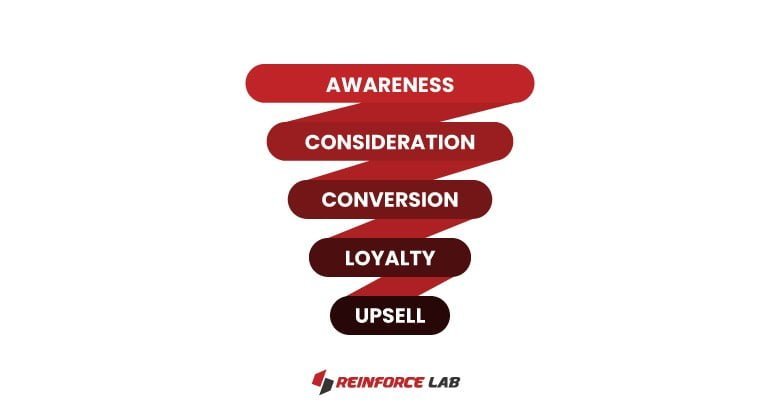 AWARENESS

CONSIDERATION

CONVERSION

LOYALTY

UPSELL

REINFORCE LAB