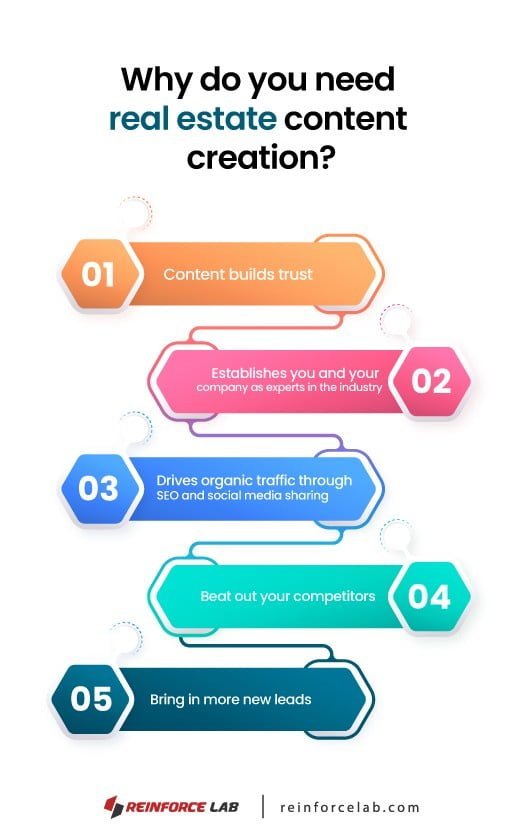 Why do you need real estate content creation?

01 Content builds trust

Establishes you and your company as experts in the industry 02

03 Drives organic traffic through SEO and social media sharing

Beat out your competitors 04

05 Bring in more new leads

REINFORCE LAB | reinforcelab.com