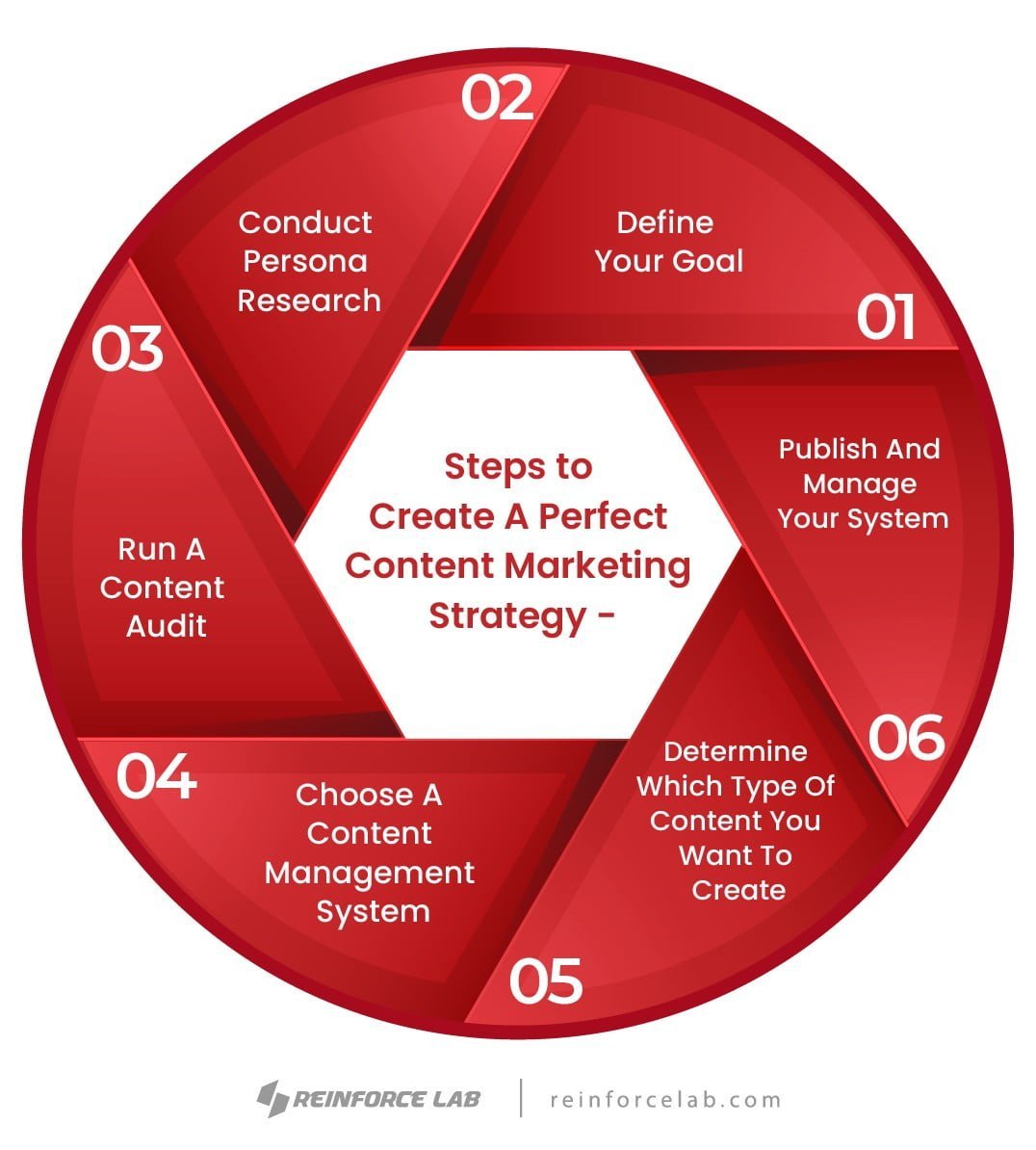 Steps to Create A Perfect Content Marketing Strategy -

01
Define Your Goal

02
Conduct Persona Research

03
Run A Content Audit

04
Choose A Content Management System

05
Determine Which Type Of Content You Want To Create

06
Publish And Manage Your System

REINFORCE LAB | reinforcelab.com